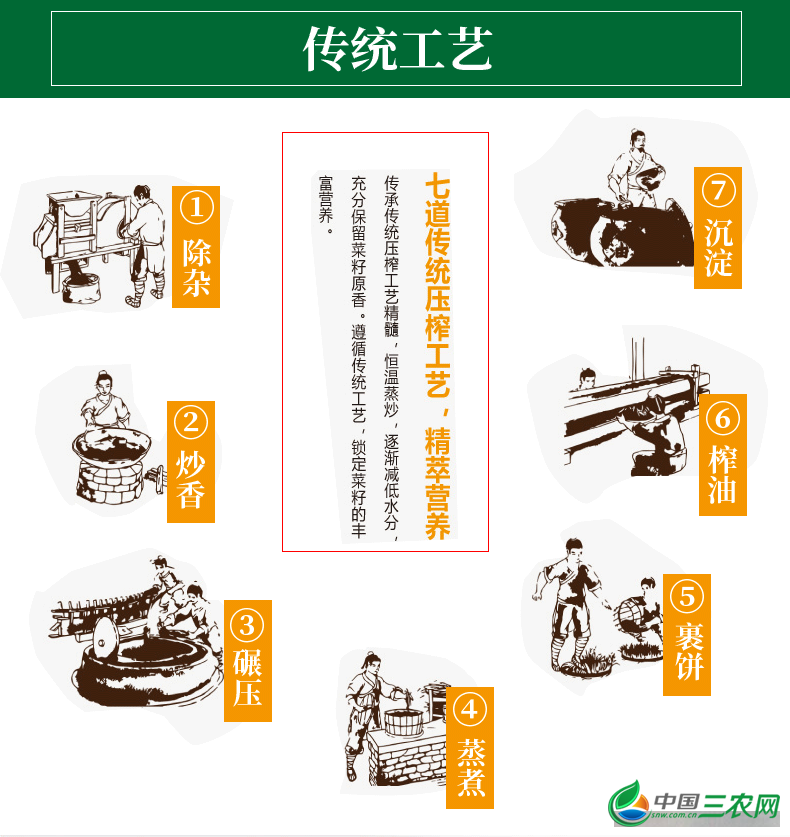 传统工艺

七道传统压榨工艺，精萃营养

传承传统压榨工艺精髓，恒温蒸炒，逐渐减低水分，充分保留菜籽原香。遵循传统工艺，锁定菜籽的丰富营养。

① 除杂

② 炒香

③ 碾压

④ 蒸煮

⑤ 裹饼

⑥ 榨油

⑦ 沉淀

中国三农网
snw.com.cn